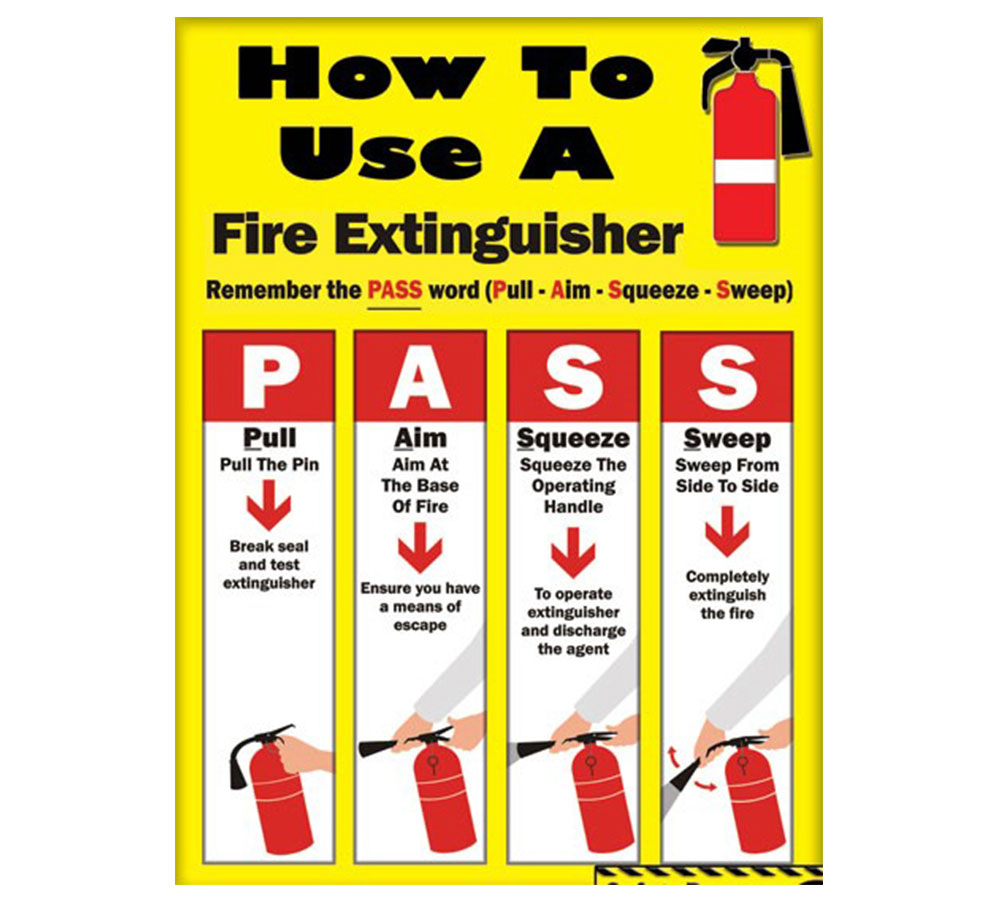 How To Use A

Fire Extinguisher

Remember the PASS word (Pull - Aim - Squeeze - Sweep)

P

Pull

Pull The Pin

Break seal and test extinguisher

A

Aim

Aim At The Base Of Fire

Ensure you have a means of escape

S

Squeeze

Squeeze The Operating Handle

To operate extinguisher and discharge the agent

S

Sweep

Sweep From Side To Side

Completely extinguish the fire